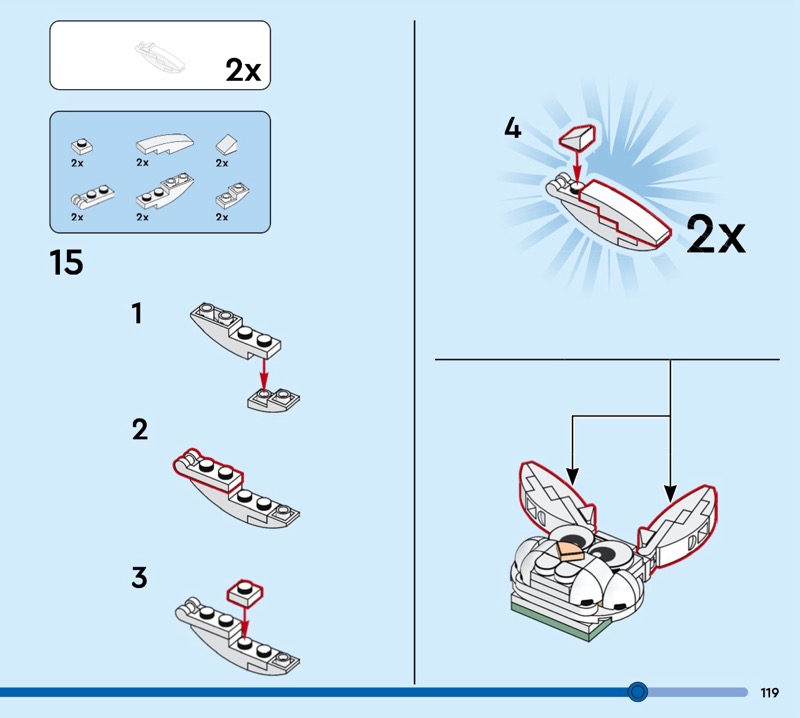 2x

2x
2x
2x
2x
2x
2x

15

1

2

3

4

2x

119