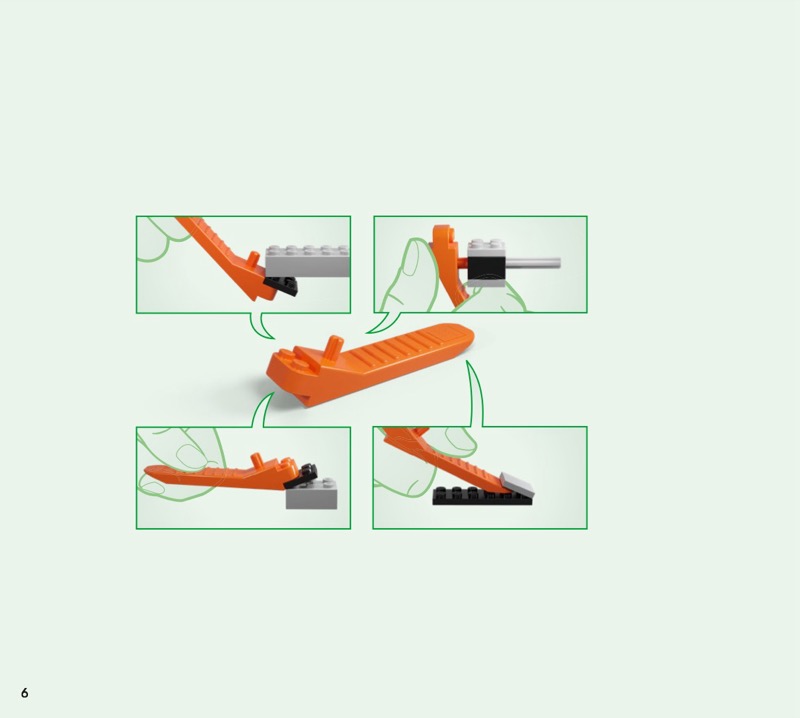 6