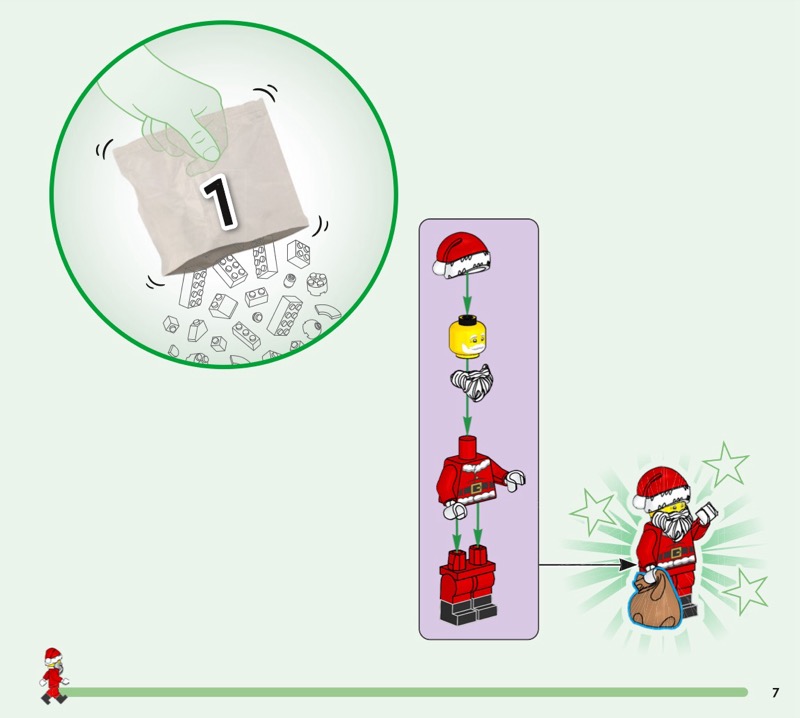 1

7