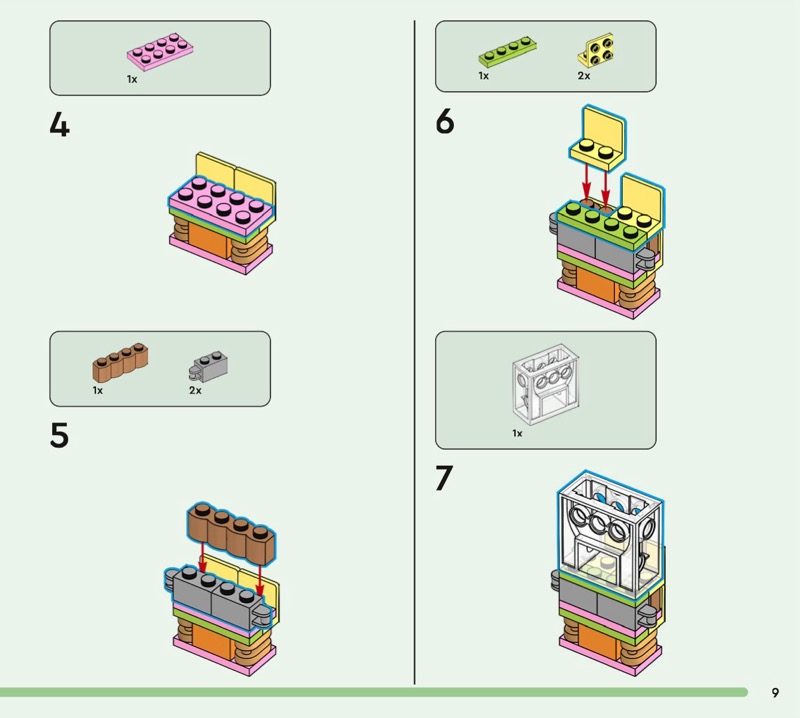 1x

4

1x 2x

5

1x 2x

6

1x

7

9