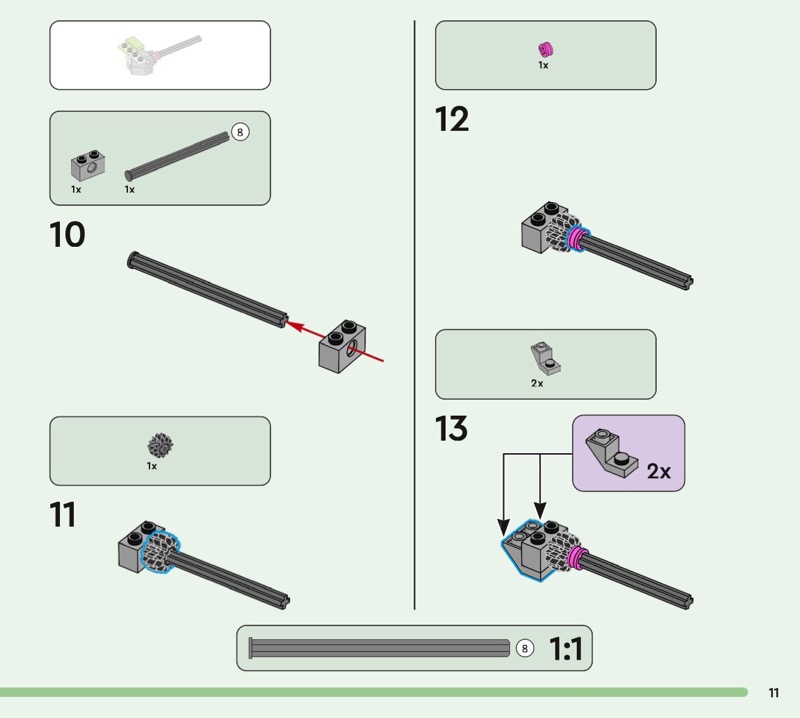 8

1x 1x

10

1x

11

1x

12

2x

13

2x

8 1:1

11