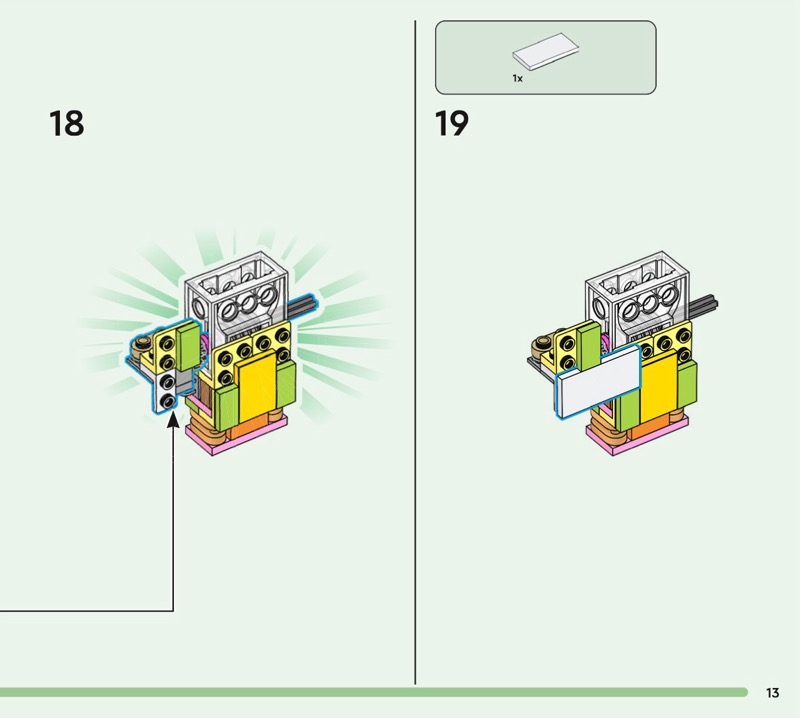 18

1x

19

13