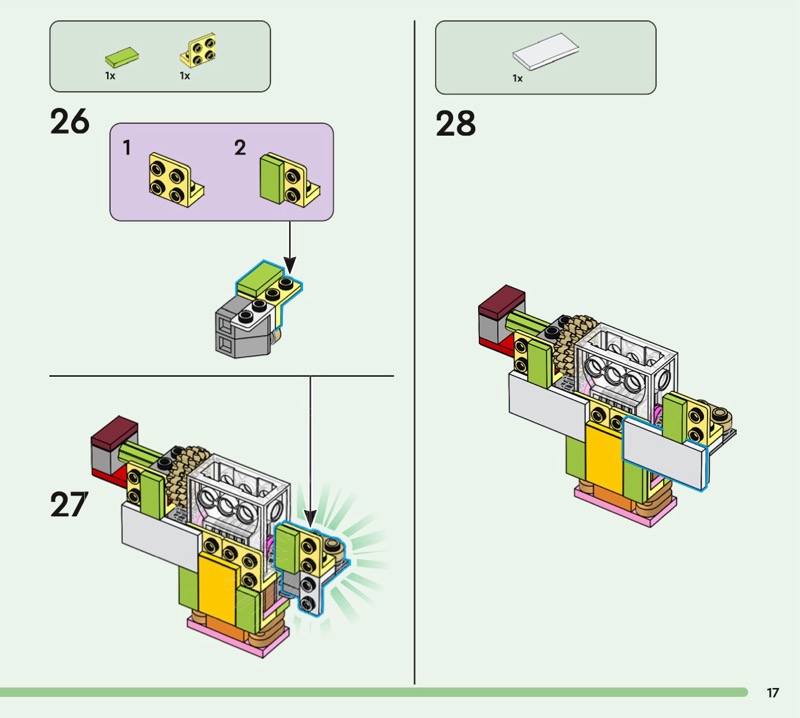 1x 1x

26

1 2

27

1x

28

17