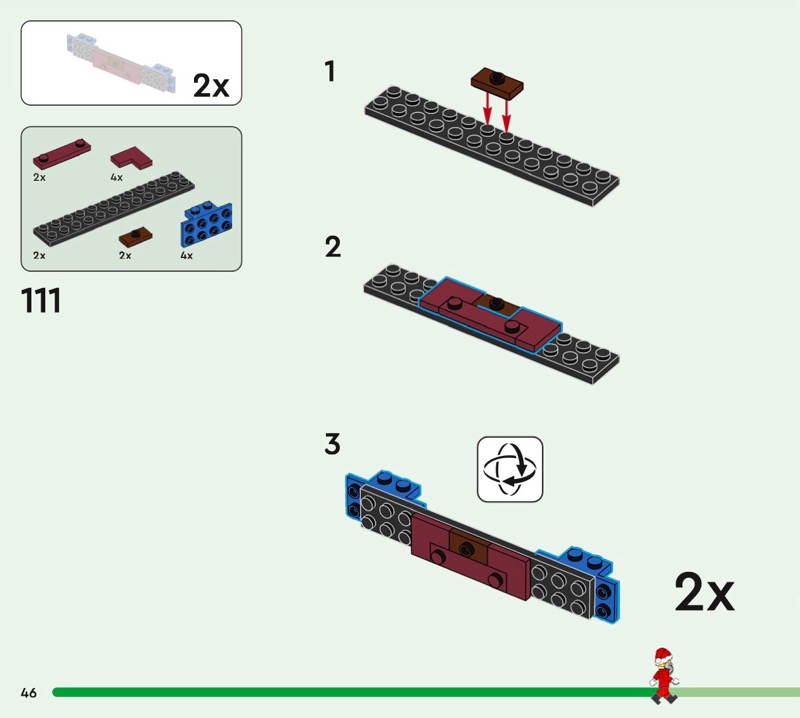 2x

2x
4x
2x
2x
4x

111

1

2

3

2x

46