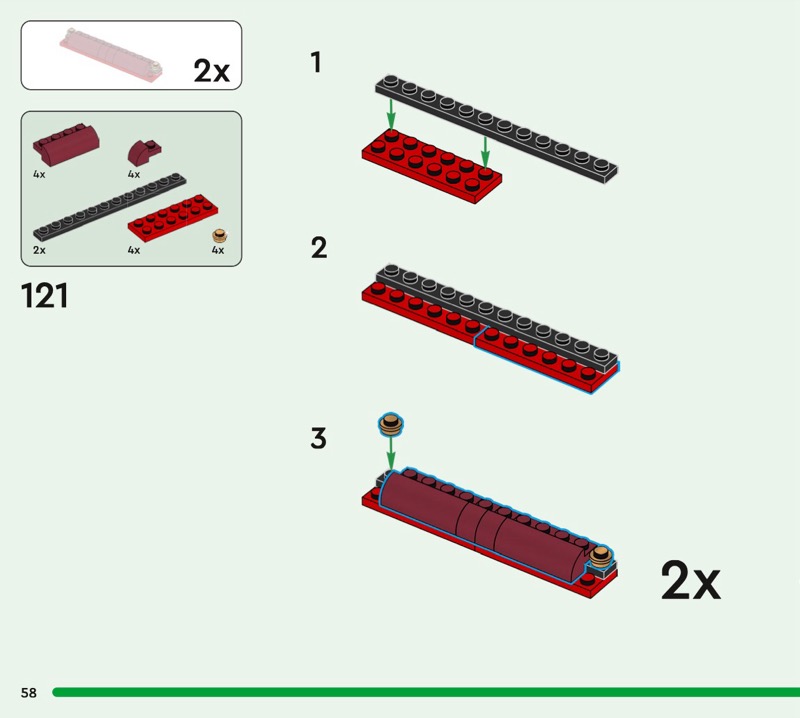 2x

4x
4x
2x
4x
4x

121

1

2

3

2x

58