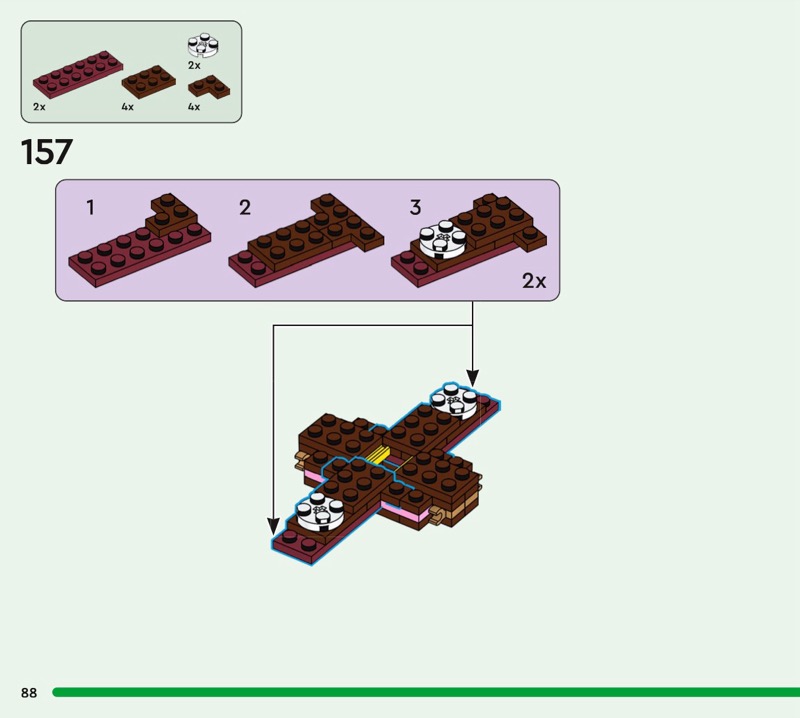 2x
2x
4x
4x

157

1
2
3
2x

88