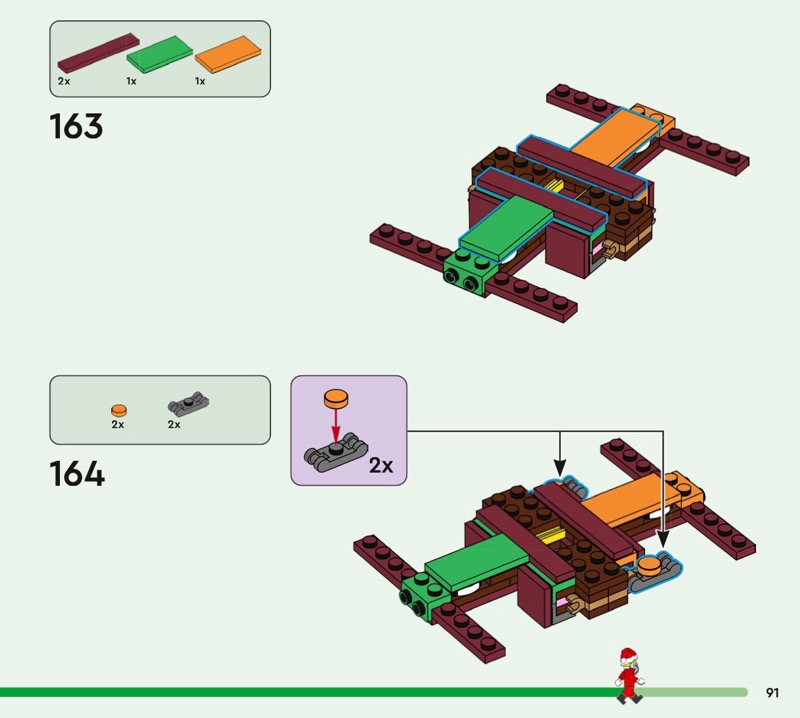 2x 1x 1x

163

2x 2x

164

2x

91