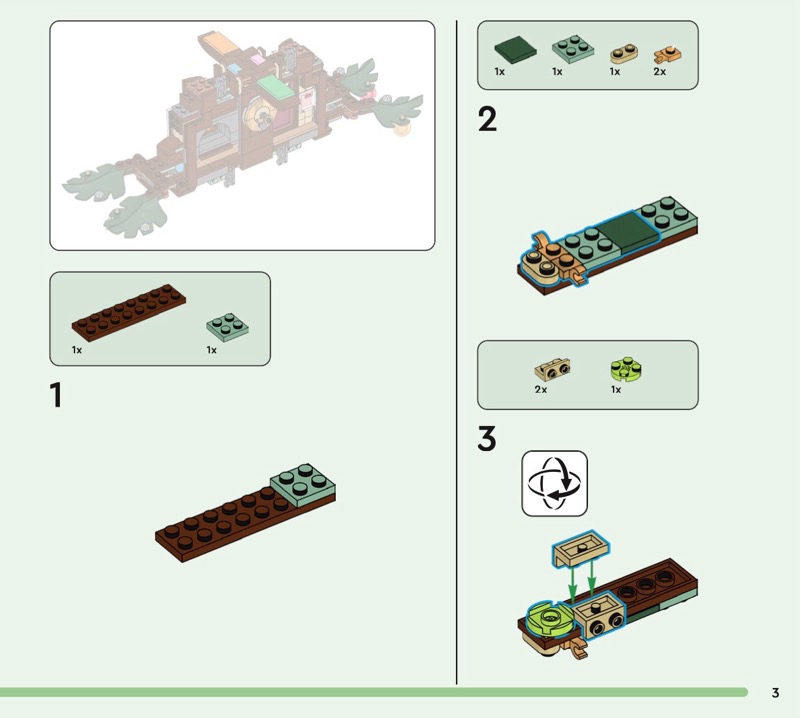 1x 1x

1

1x 1x 1x 2x

2

2x 1x

3

3