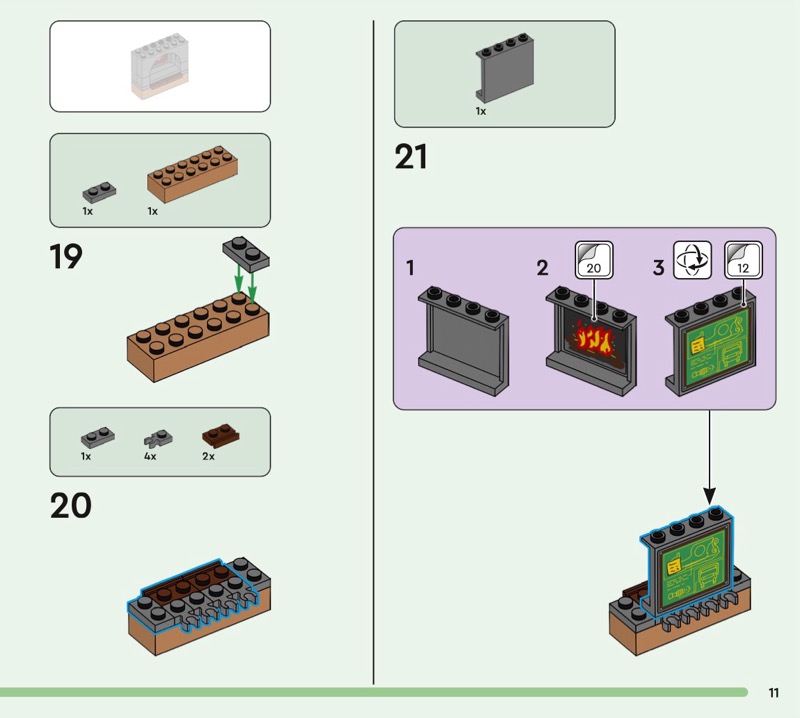 1x 1x

19

1x 4x 2x

20

1x

21

1

2 20

3 12

11