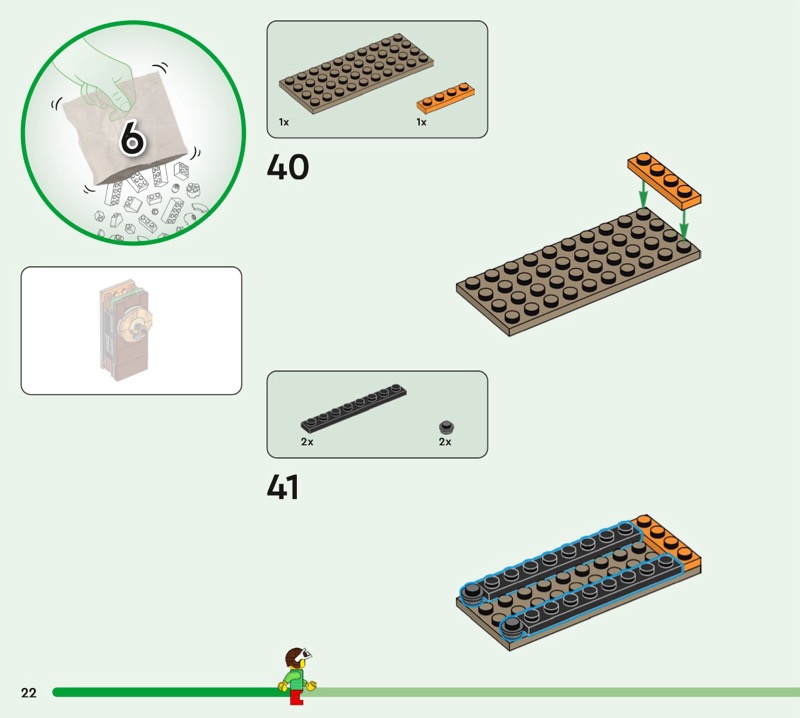 6

1x

1x

40

2x

2x

41

22