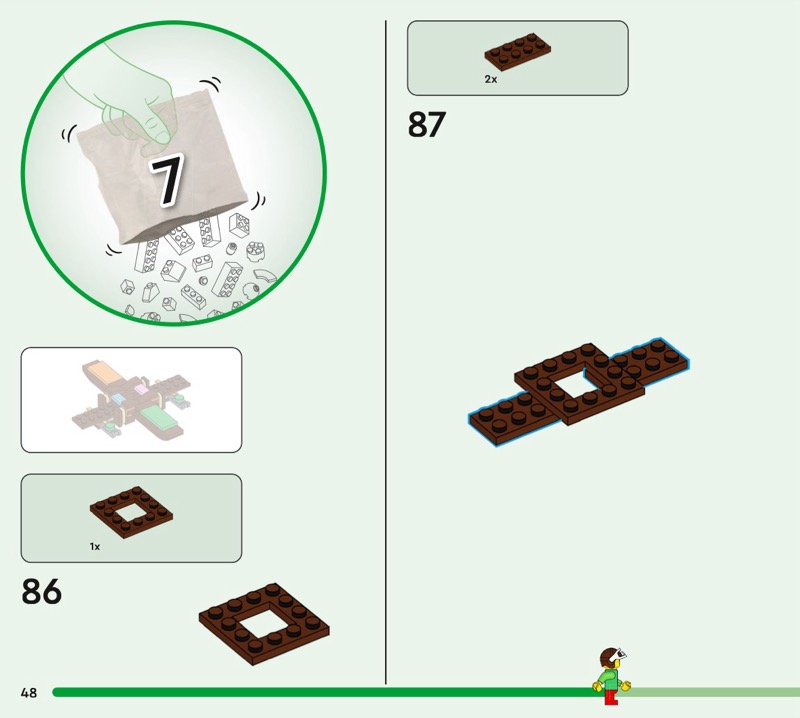 7

1x

86

2x

87

48