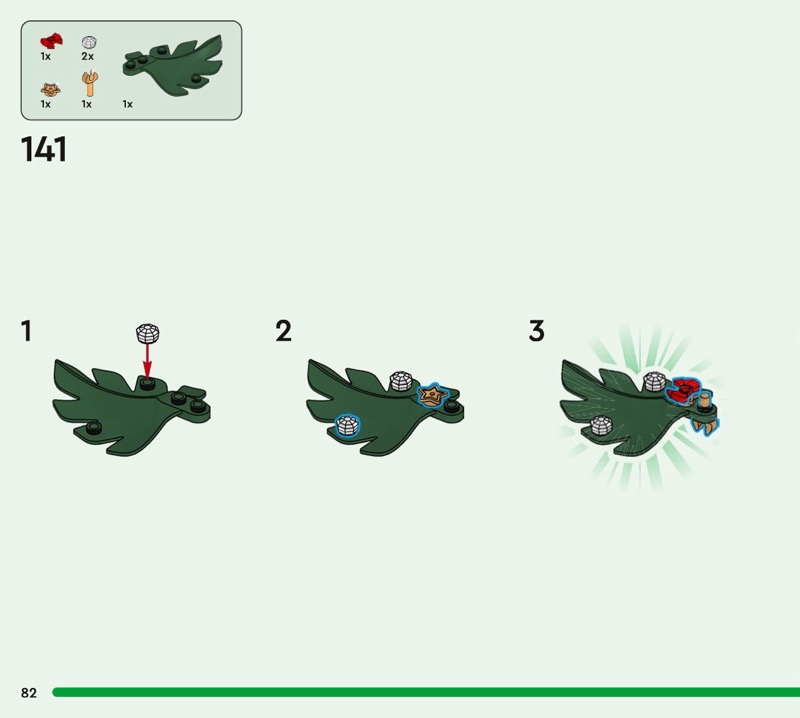 1x 2x
1x 1x 1x

141

1

2

3

82