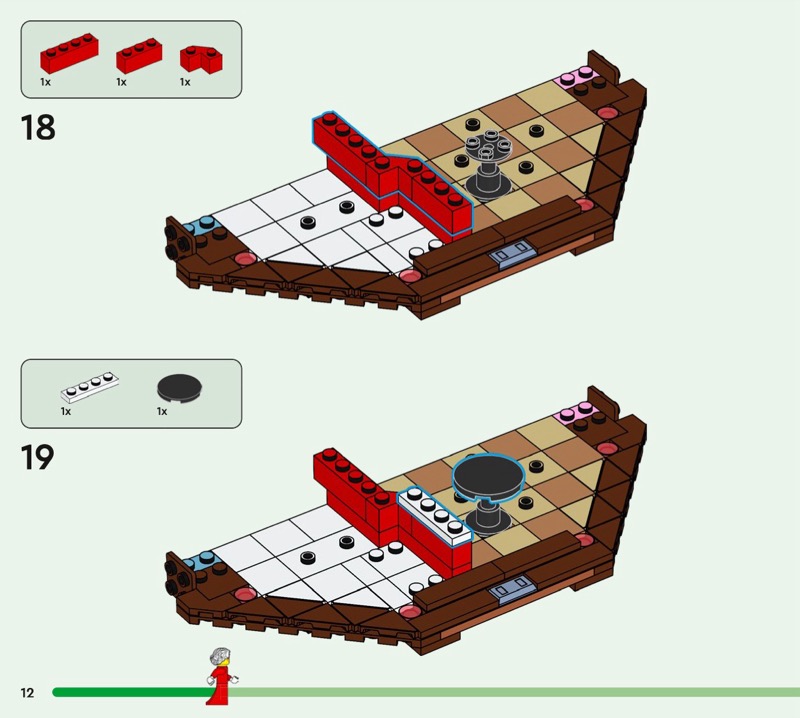 1x 1x 1x

18

1x 1x

19

12