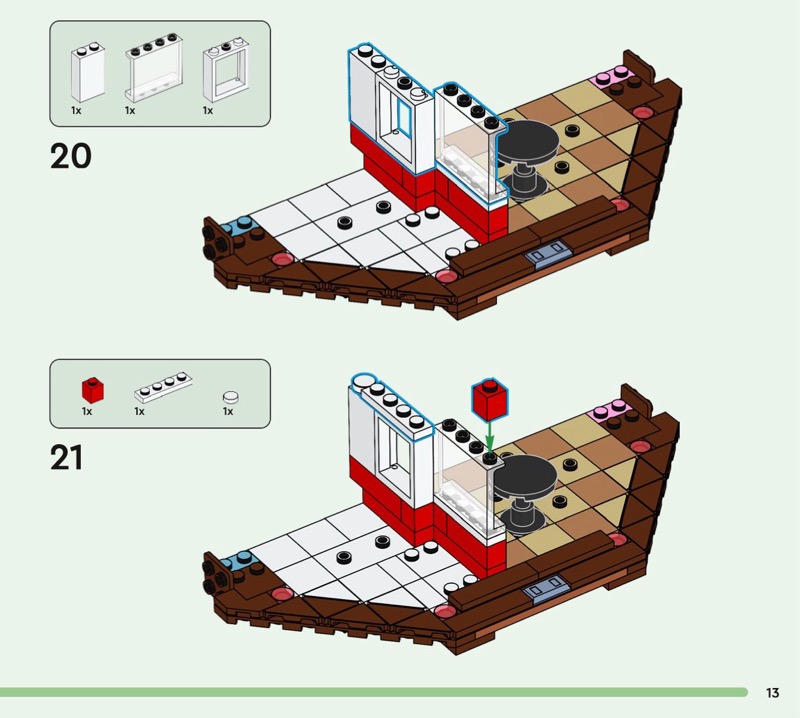 1x 1x 1x

20

1x 1x 1x

21

13