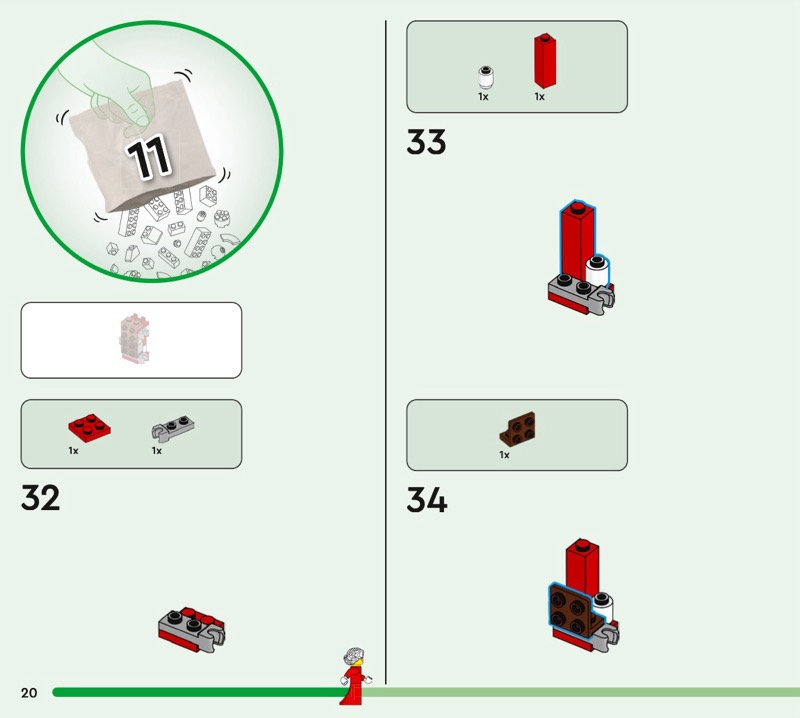 11

1x

1x

32

1x

1x

33

1x

34

20