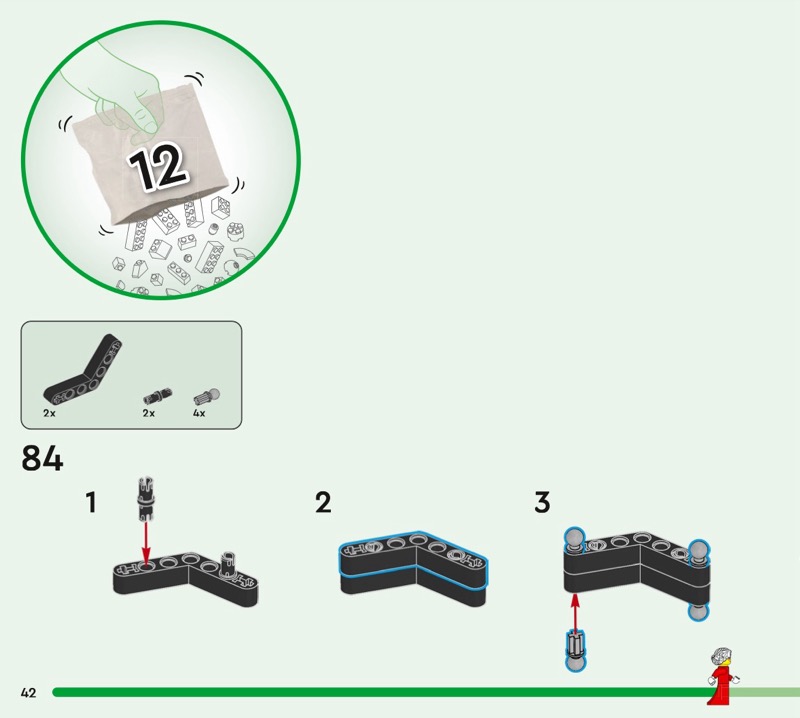 12

2x
2x
4x

84

1

2

3

42