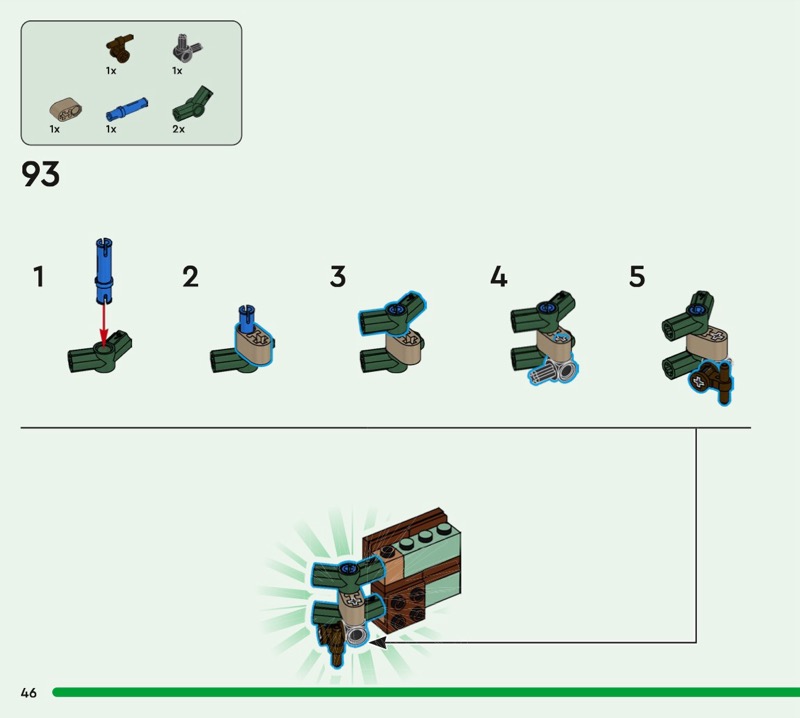 1x
1x
1x
1x
2x

93

1
2
3
4
5

46