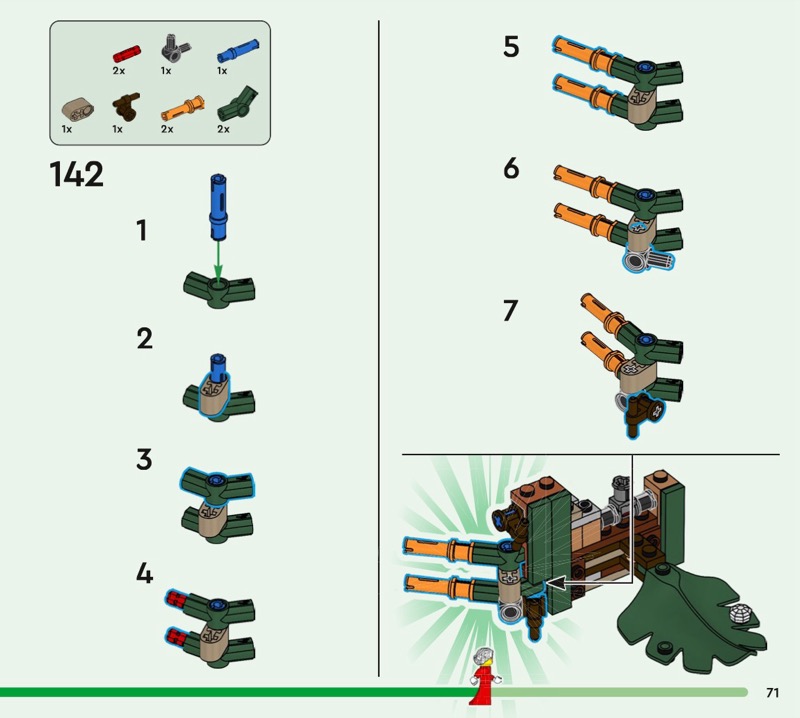 2x 1x 1x
1x 1x 2x 2x

142

1

2

3

4

5

6

7

71