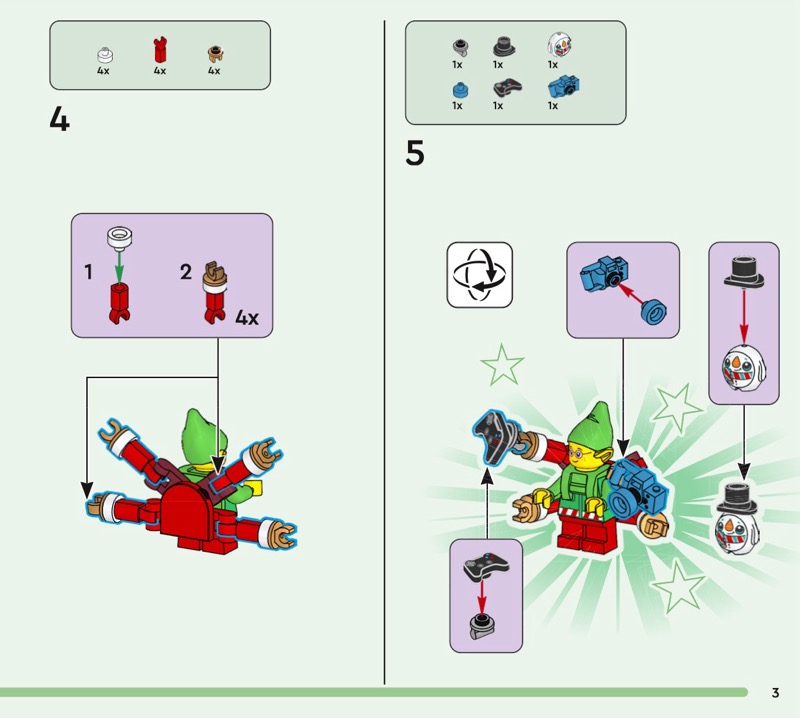 4x 4x 4x

4

1

2

4x

1x 1x 1x
1x 1x 1x

5

3