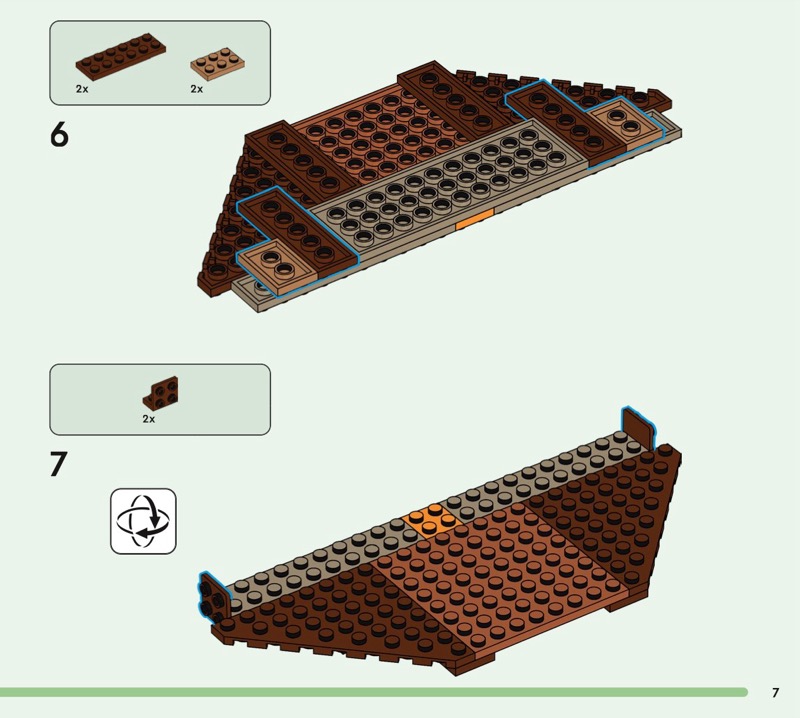 2x
2x

6

2x

7

7