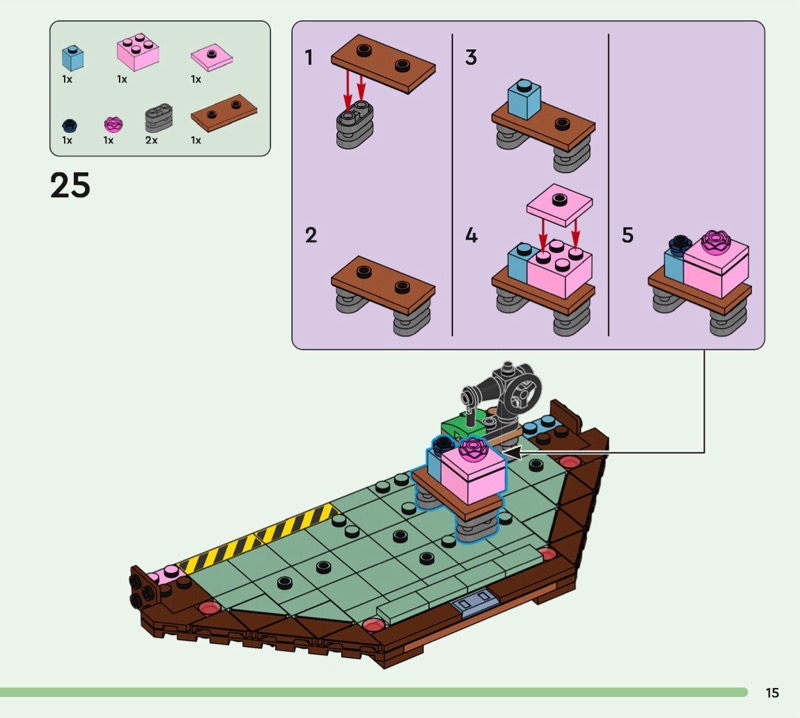 1x 1x 1x
1x 1x 2x 1x

25

1

2

3

4

5

15