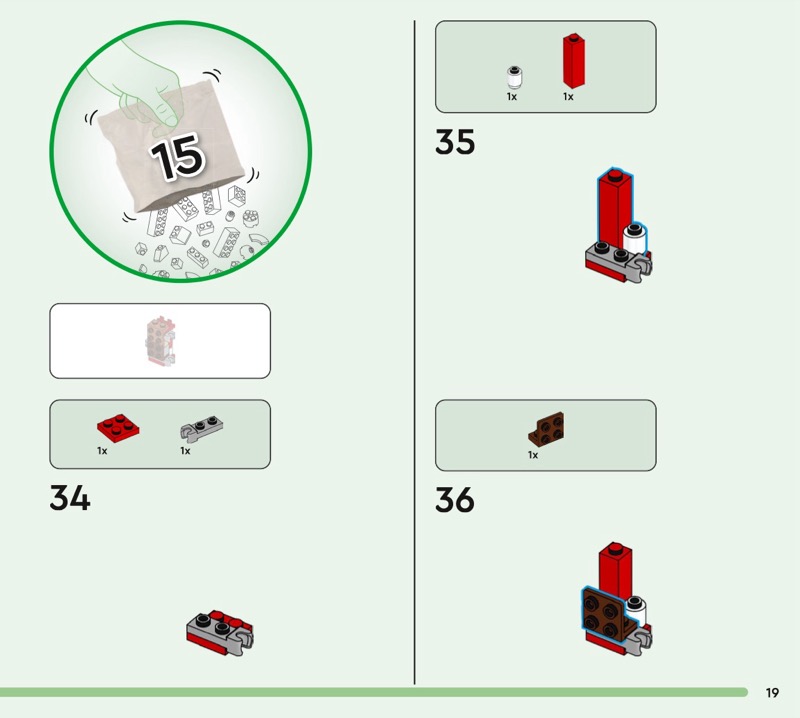 15

1x 1x

34

1x 1x

35

1x

36

19