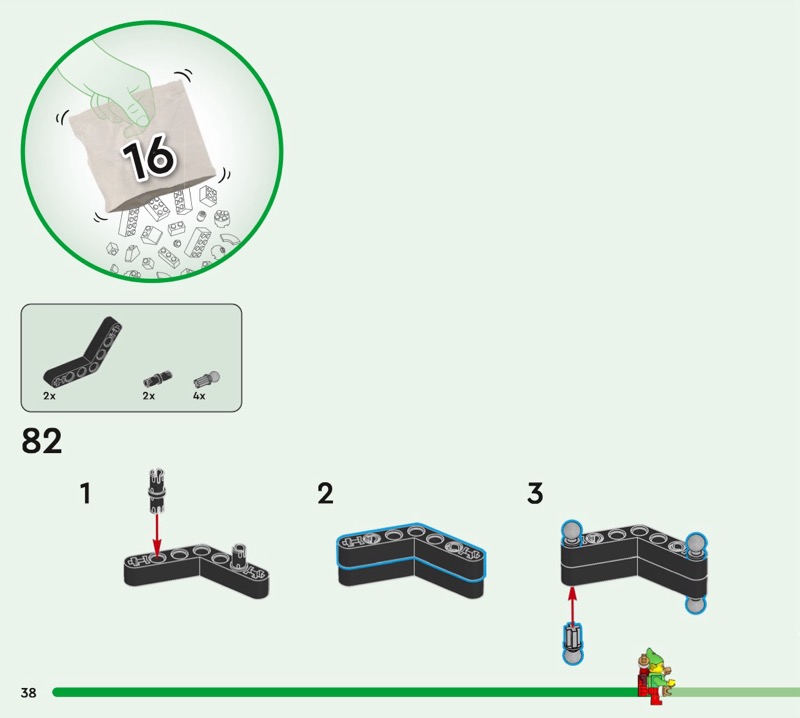 16

2x
2x
4x

82

1

2

3

38