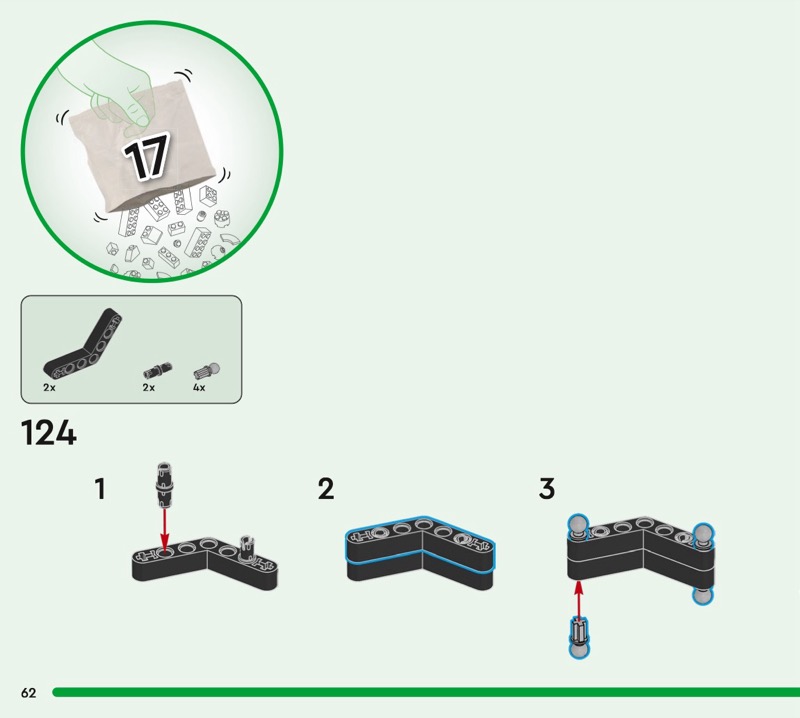 17

2x
2x
4x

124

1

2

3

62