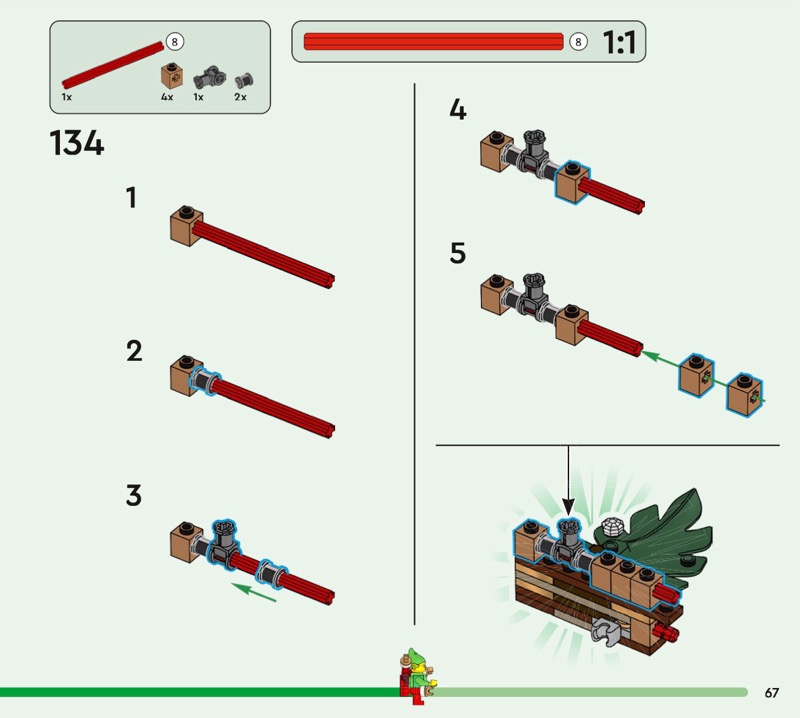 8
1x
4x
1x
2x

8
1:1

134

1

2

3

4

5

67