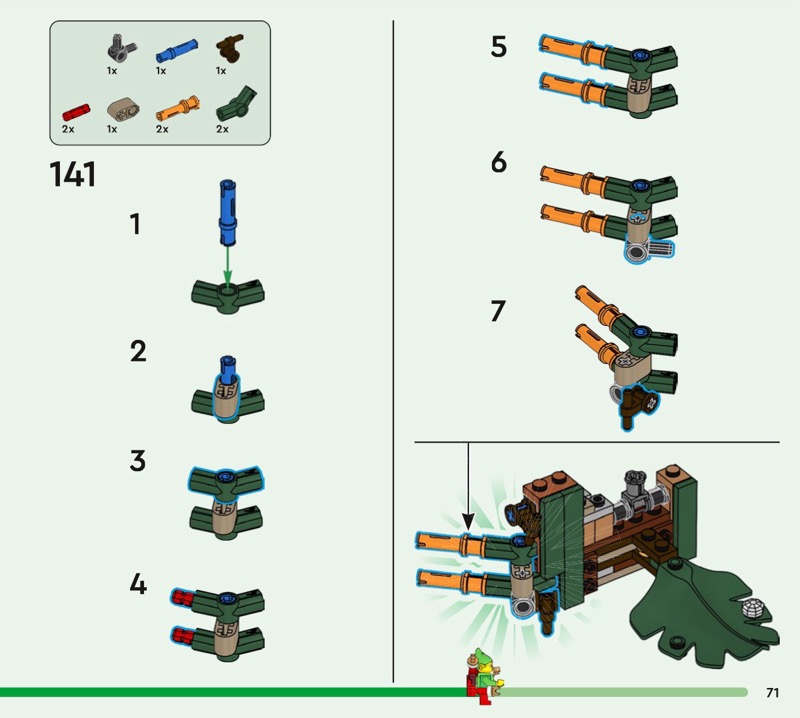 1x 1x 1x
2x 1x 2x 2x

141

1

2

3

4

5

6

7

71