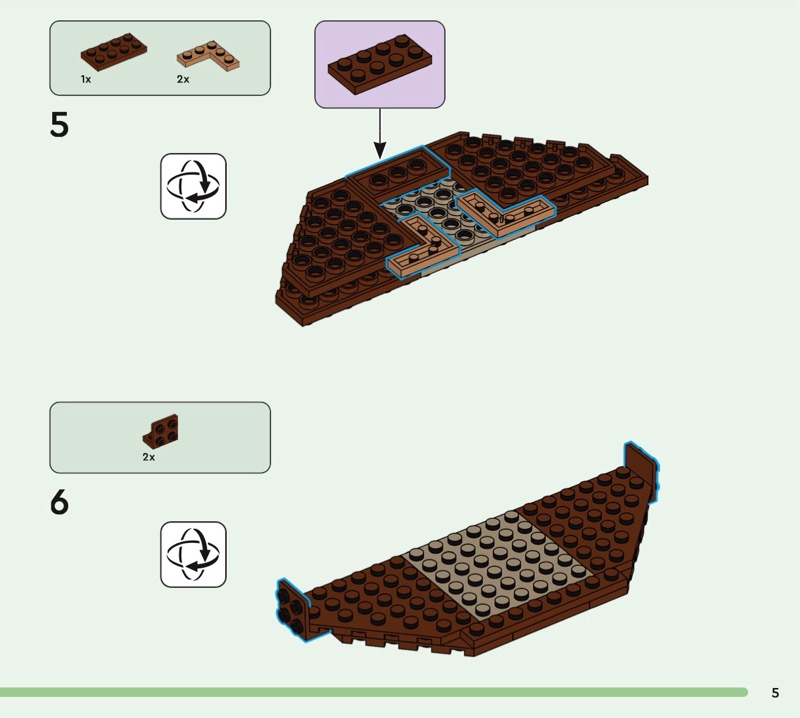 1x 2x

5

2x

6

5