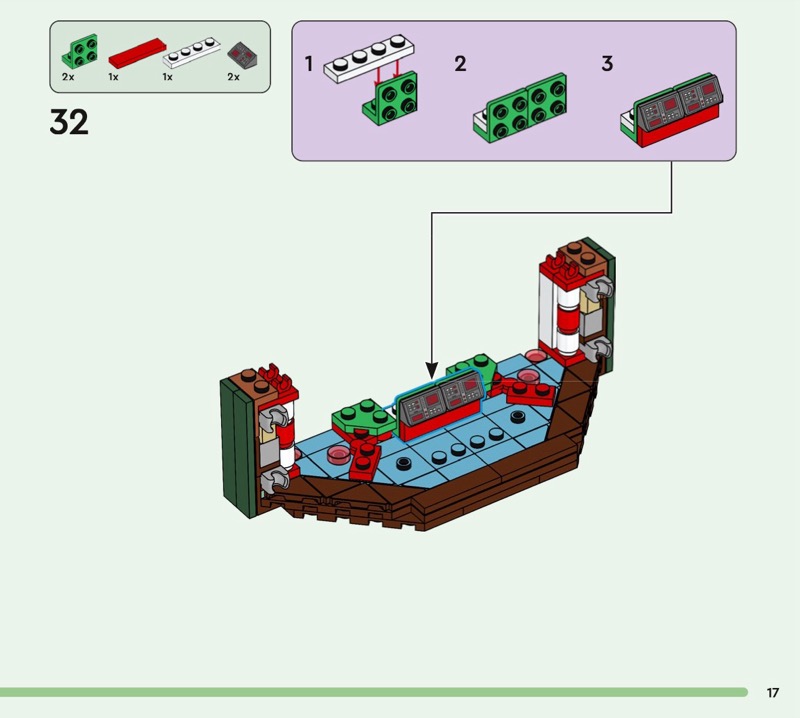 2x 1x 1x 2x

32

1

2

3

17