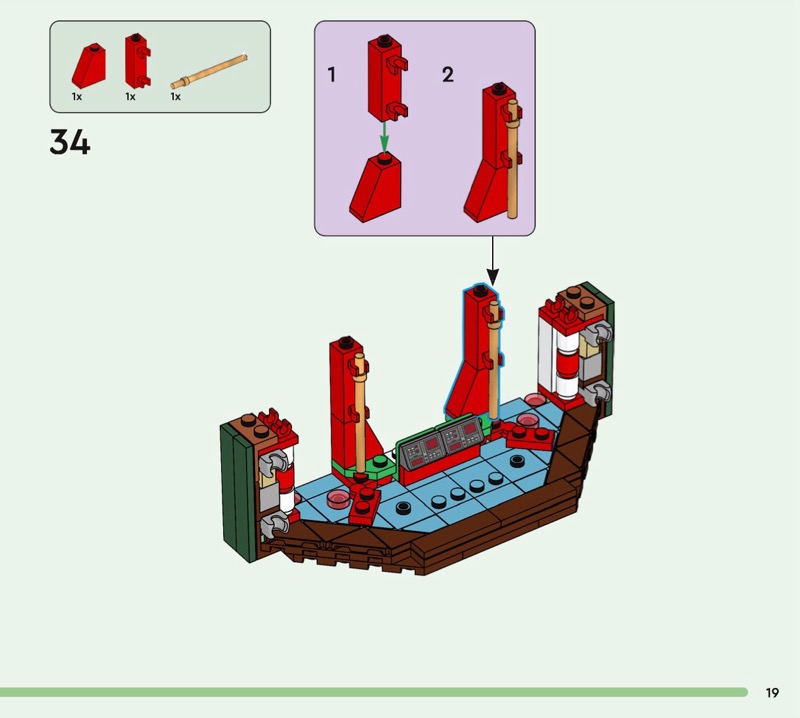 1x 1x 1x

34

1

2

19