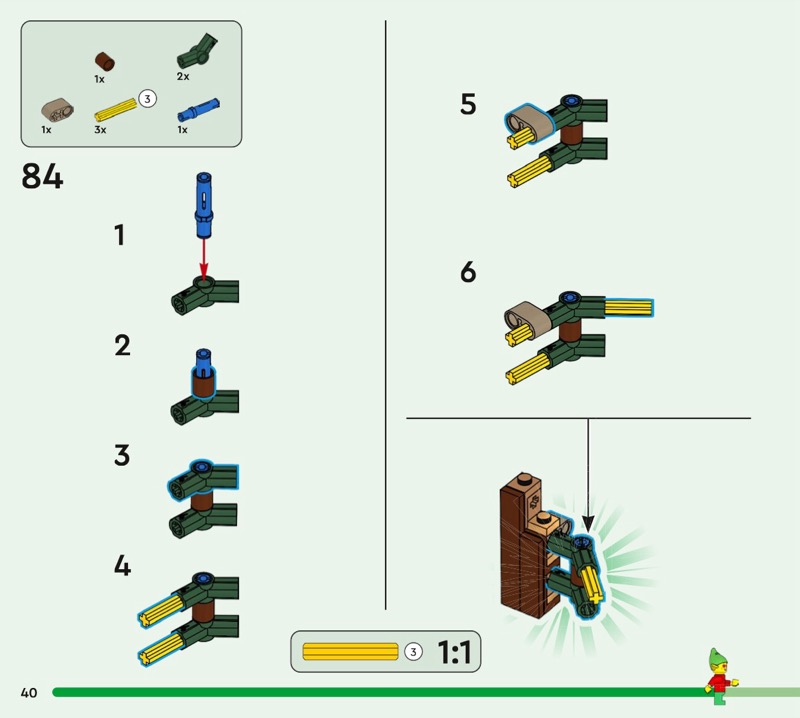 1x
2x
1x
3x
3
1x

84

1

2

3

4

5

6

3
1:1

40