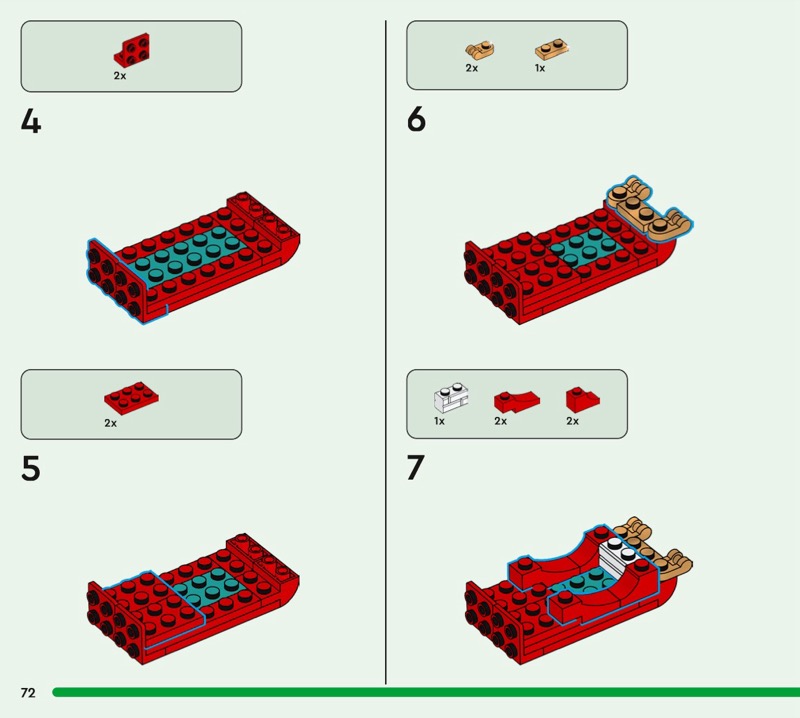 2x

4

2x

5

2x 1x

6

1x 2x 2x

7

72