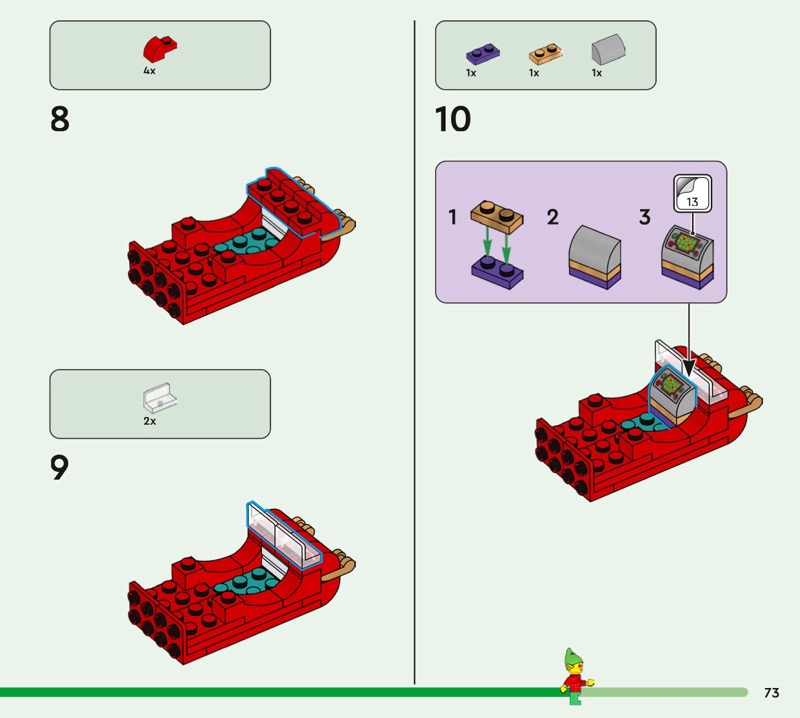 4x

8

2x

9

1x 1x 1x

10

1 2 3

13

73