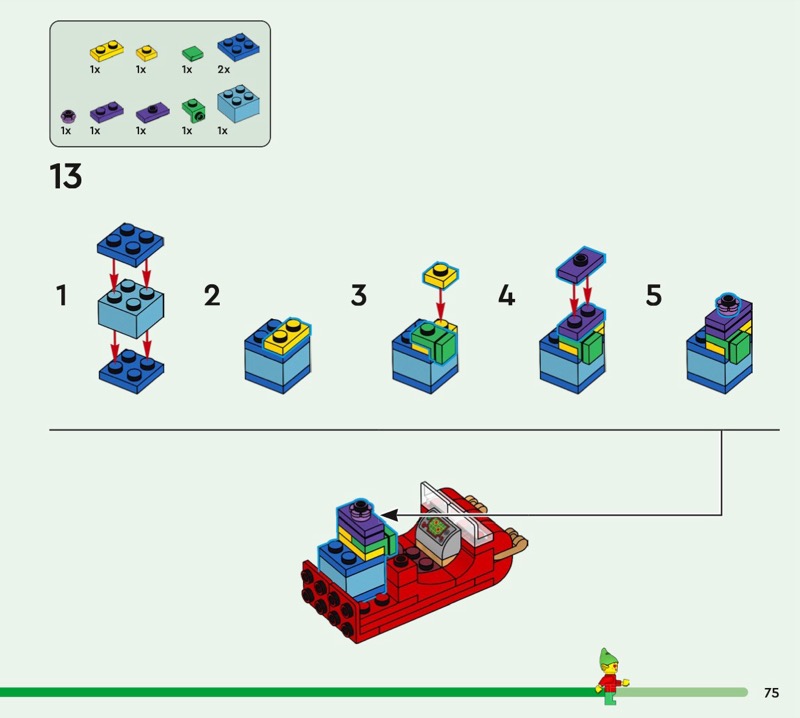 1x 1x 1x 2x

1x 1x 1x 1x 1x

13

1

2

3

4

5

75