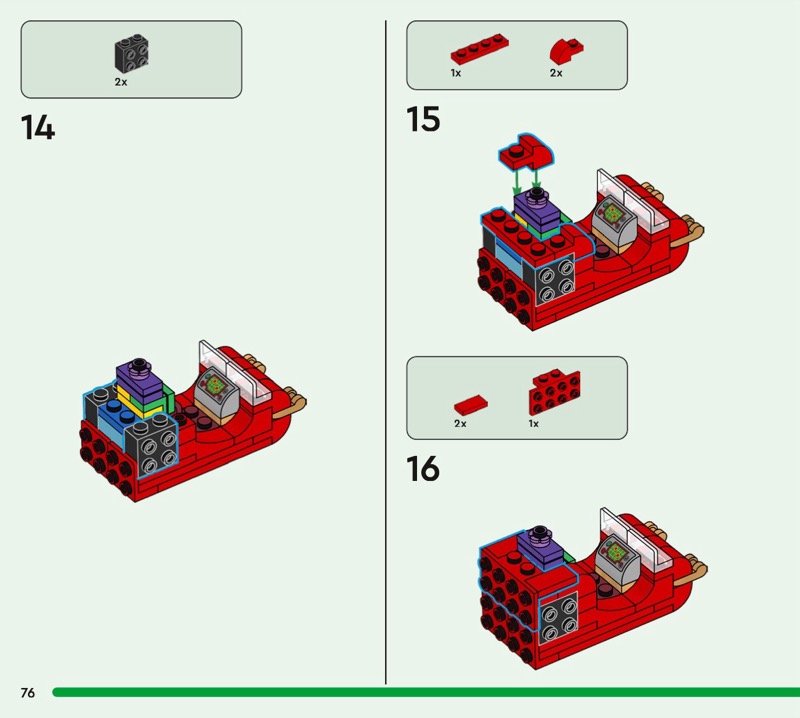 2x

14

1x

2x

15

2x

1x

16

76