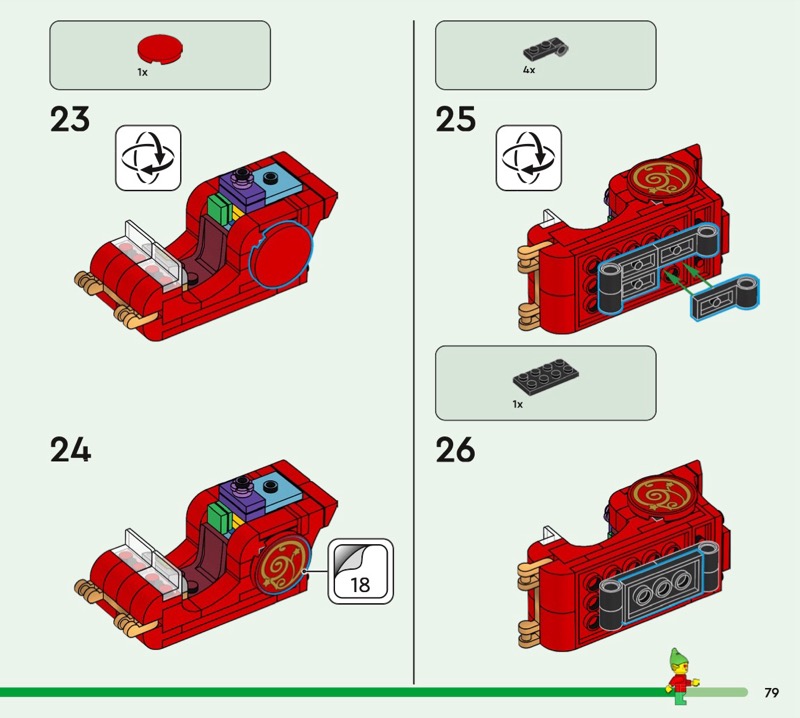 1x

23

24

18

4x

25

1x

26

79