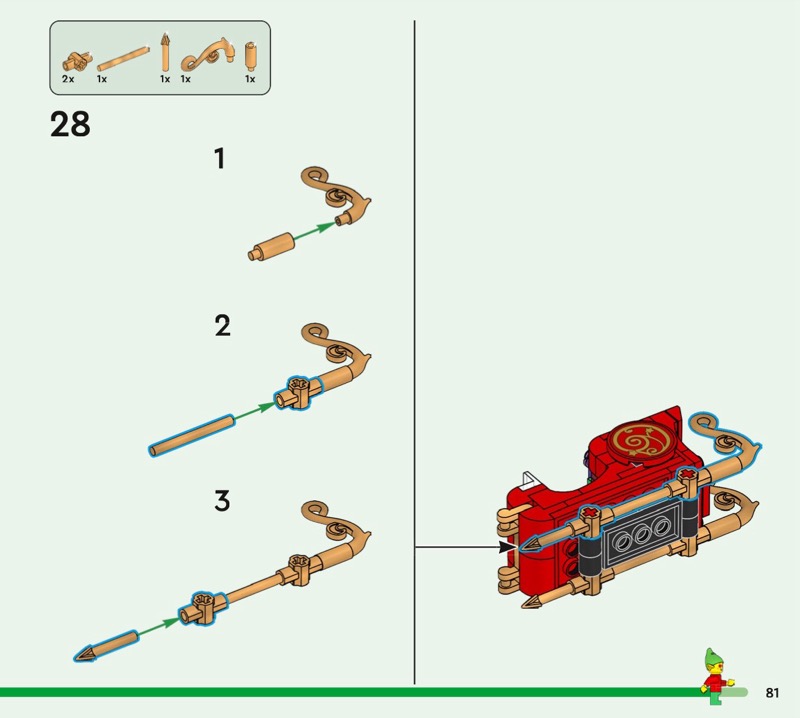 2x 1x 1x 1x 1x

28

1

2

3

81