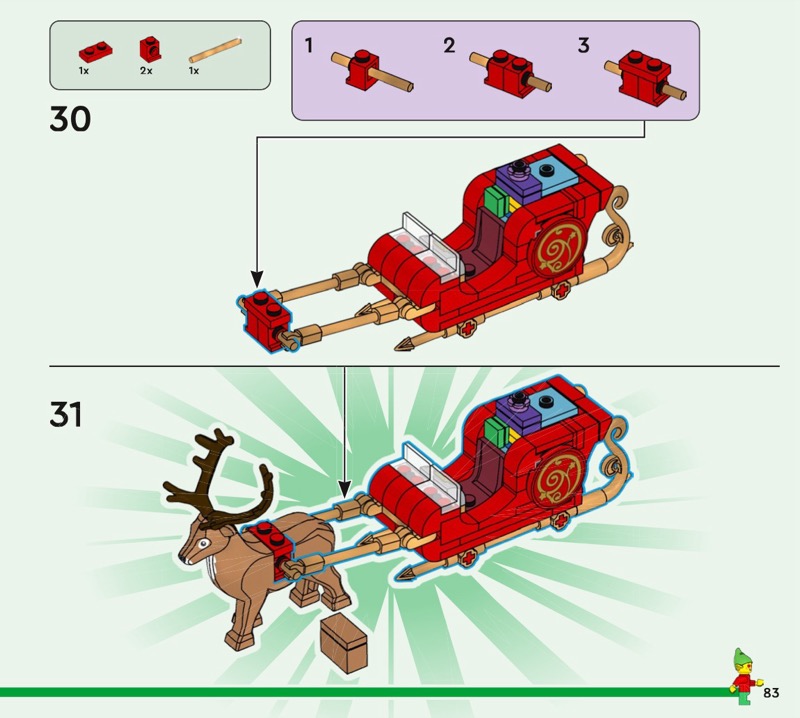 1x 2x 1x

1 2 3

30

31

83