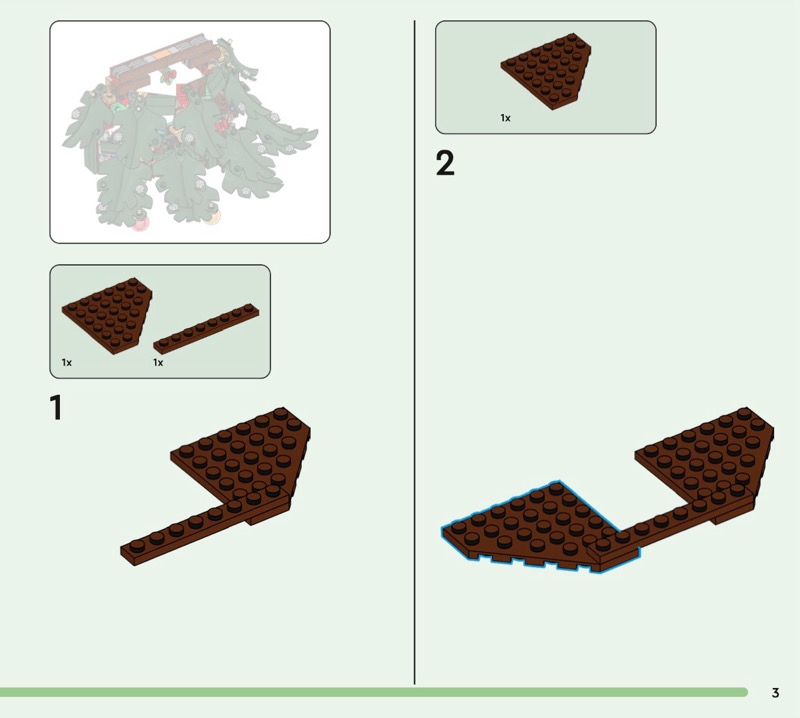 1x 1x

1

1x

2

3