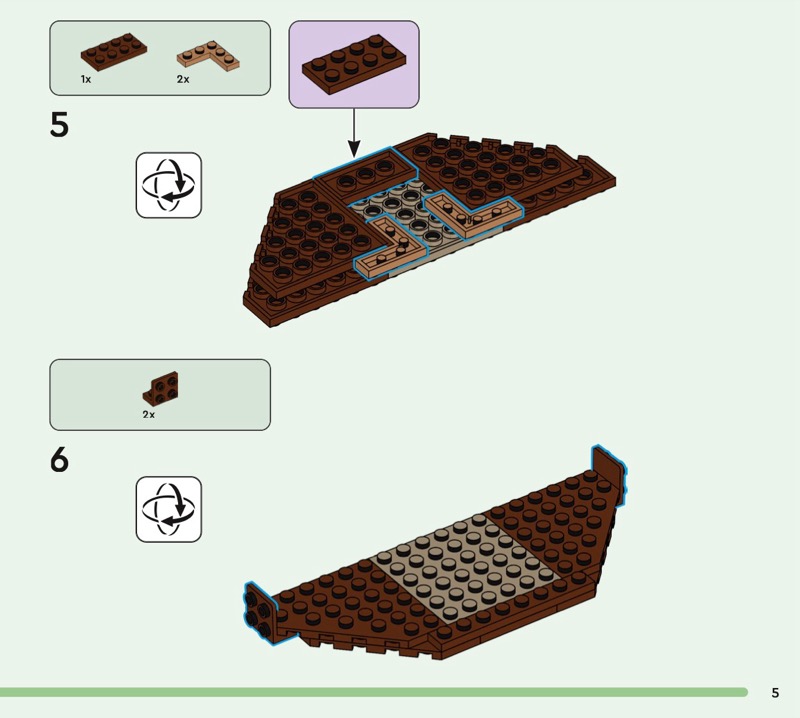 1x

2x

5

2x

6

5