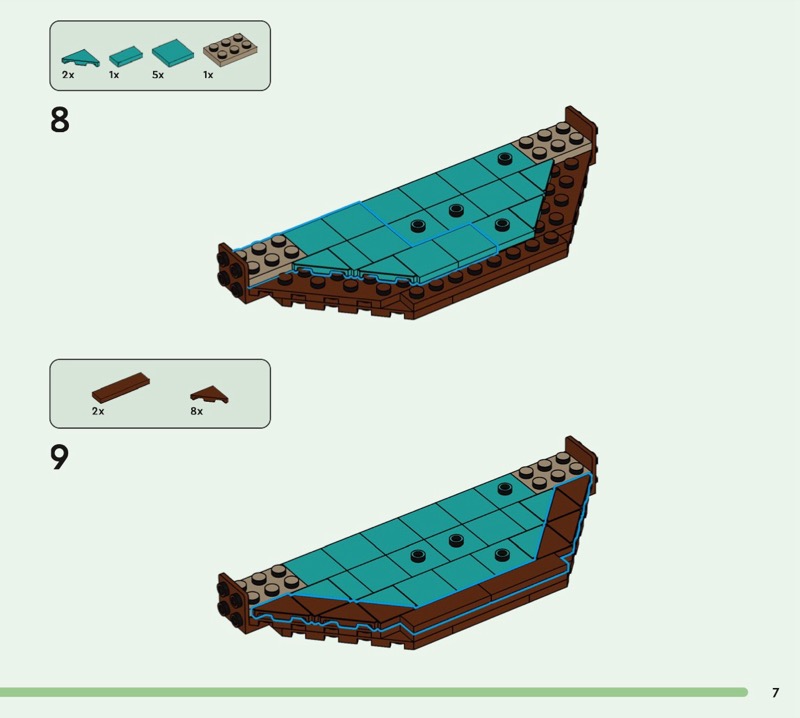 2x 1x 5x 1x

8

2x 8x

9

7