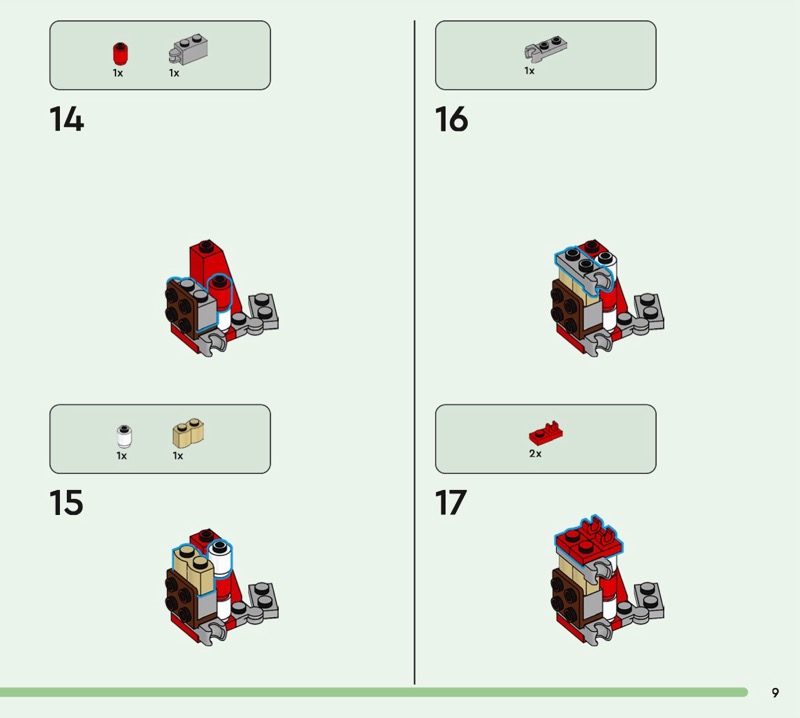 1x 1x

14

1x 1x

15

1x

16

2x

17

9