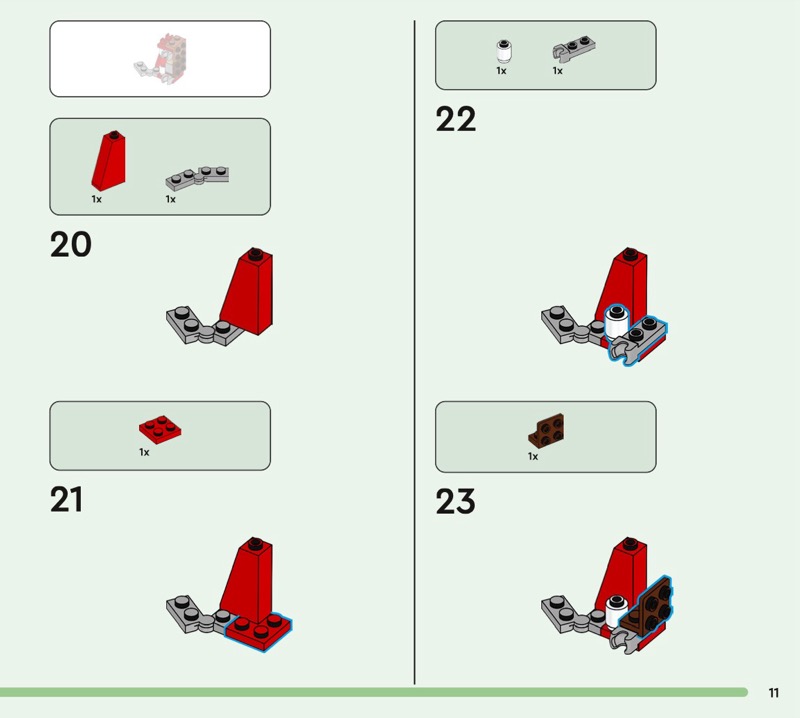 1x 1x

20

1x

21

1x 1x

22

1x

23

11