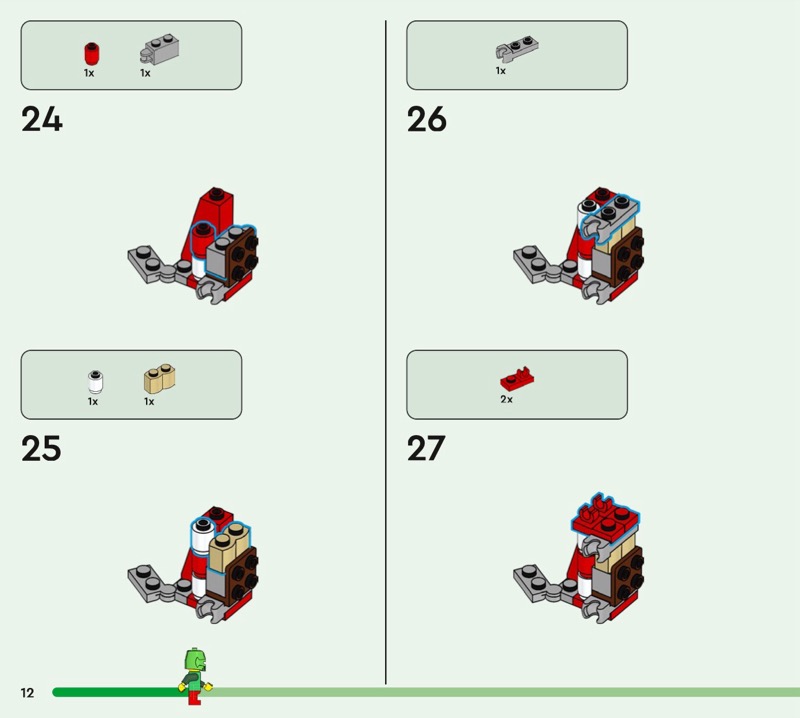 1x 1x

24

1x 1x

25

1x

26

2x

27

12