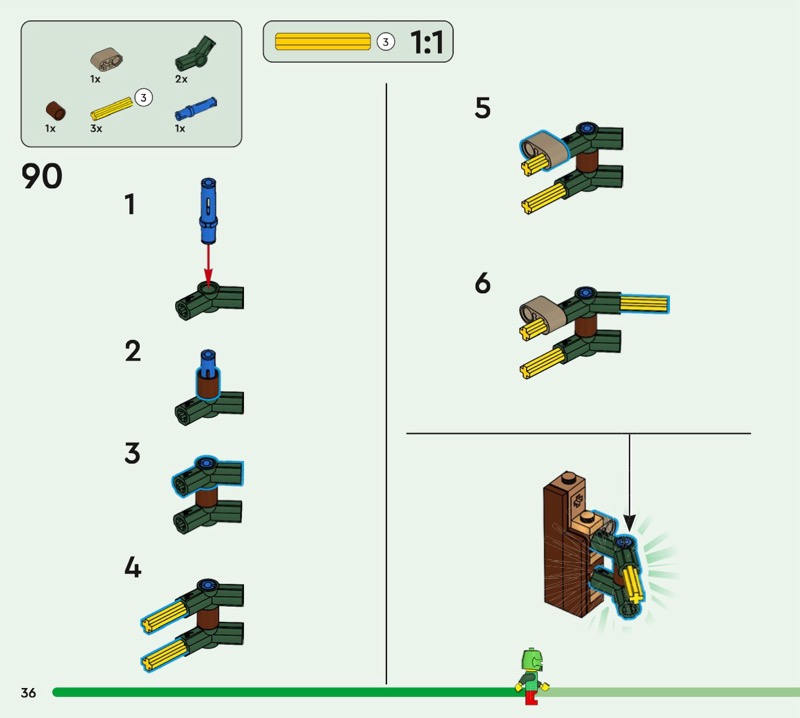 1x
2x
1x
3x
3
1x

3
1:1

90

1

2

3

4

5

6

36