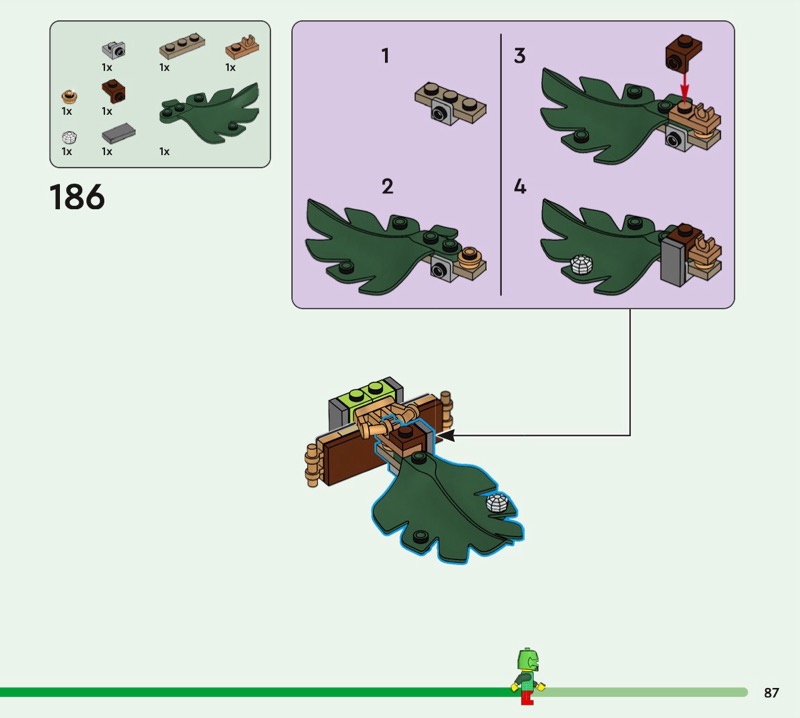 1x
1x
1x
1x
1x
1x
1x
1x

186

1
2
3
4

87