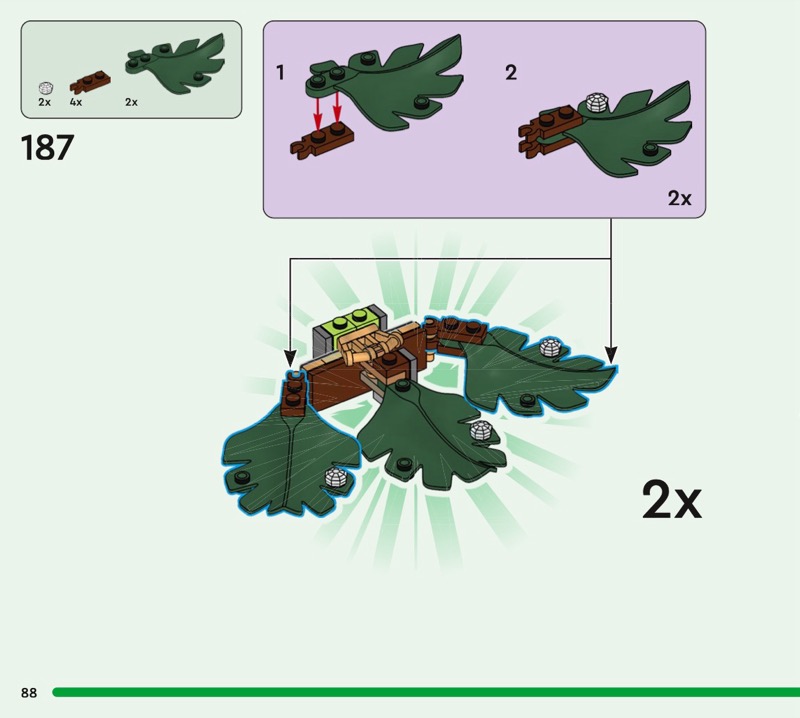 2x 4x 2x

187

1

2

2x

2x

88